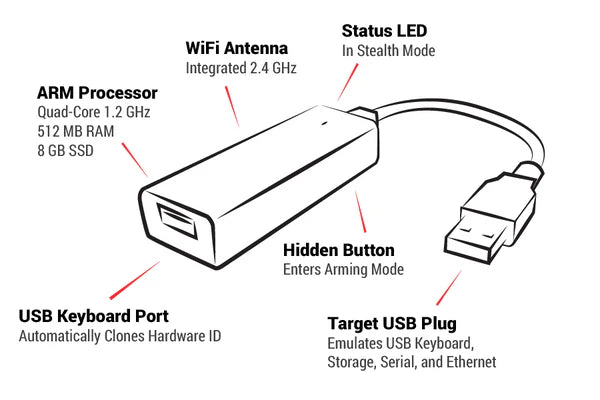 Status LED
In Stealth Mode

WiFi Antenna
Integrated 2.4 GHz

ARM Processor
Quad-Core 1.2 GHz
512 MB RAM
8 GB SSD

Hidden Button
Enters Arming Mode

USB Keyboard Port
Automatically Clones Hardware ID

Target USB Plug
Emulates USB Keyboard, Storage, Serial, and Ethernet